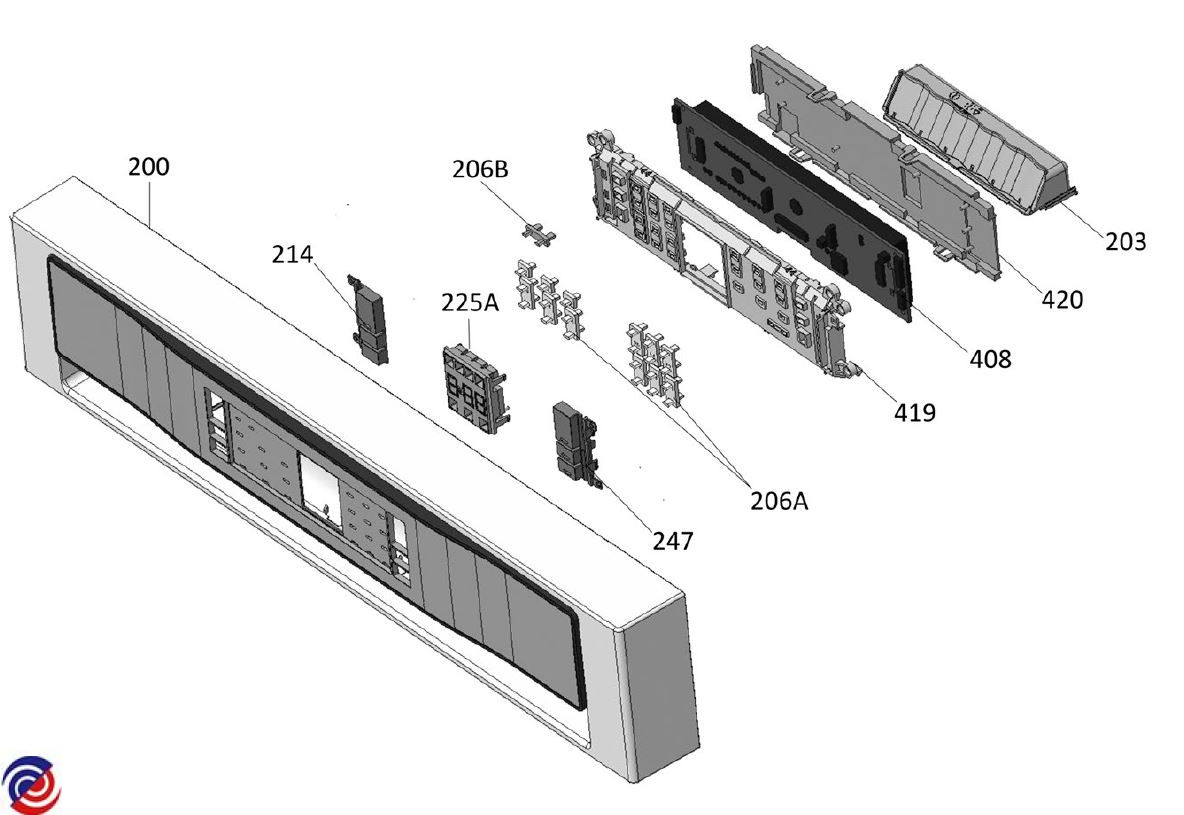 200
206B
214
225A
203
420
408
419
206A
247